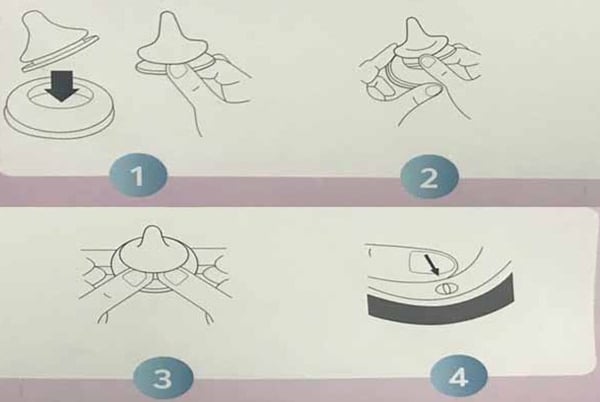 1

2

3

4