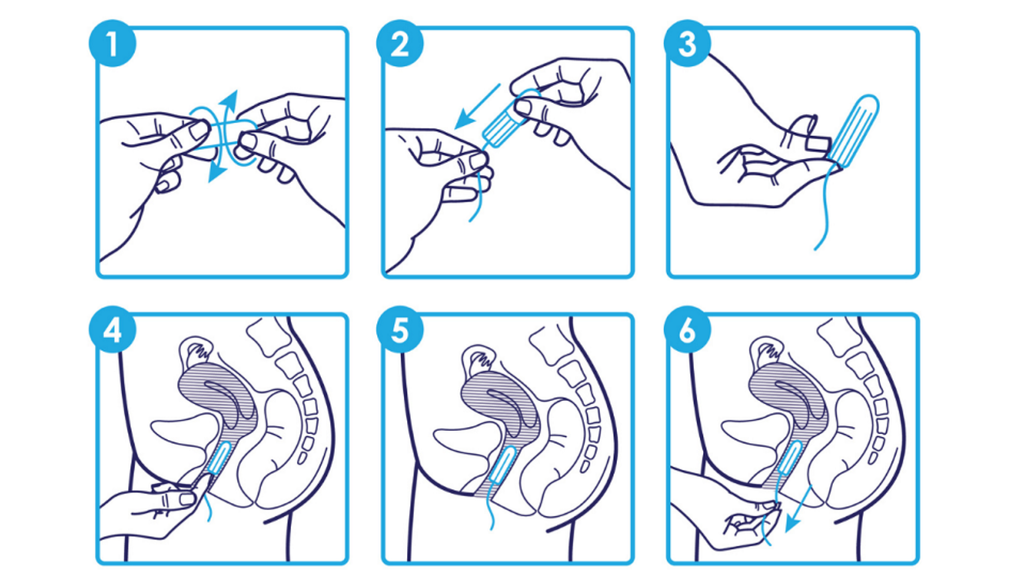 1

2

3

4

5

6