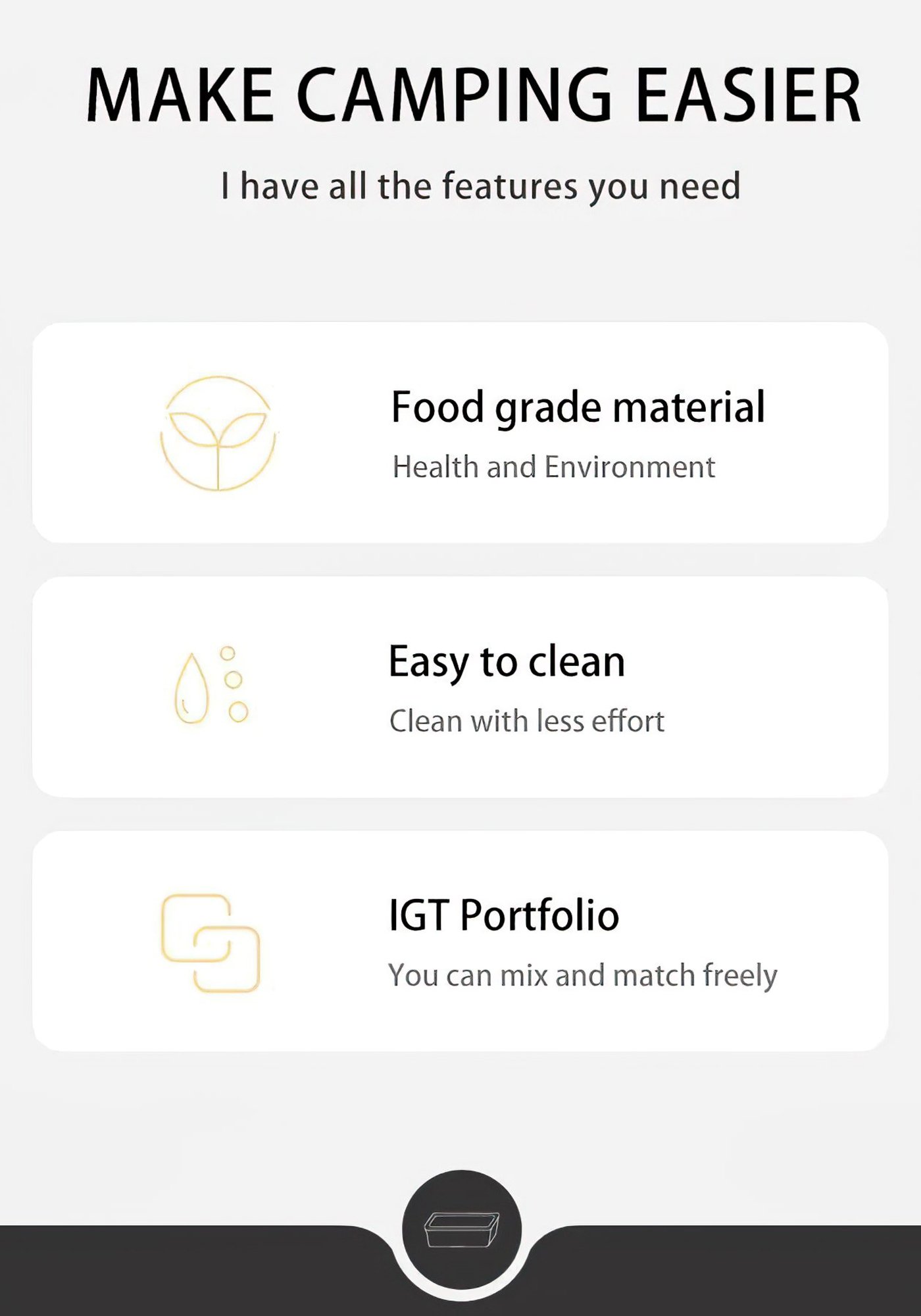 MAKE CAMPING EASIER

I have all the features you need

Food grade material

Health and Environment

Easy to clean

Clean with less effort

IGT Portfolio

You can mix and match freely