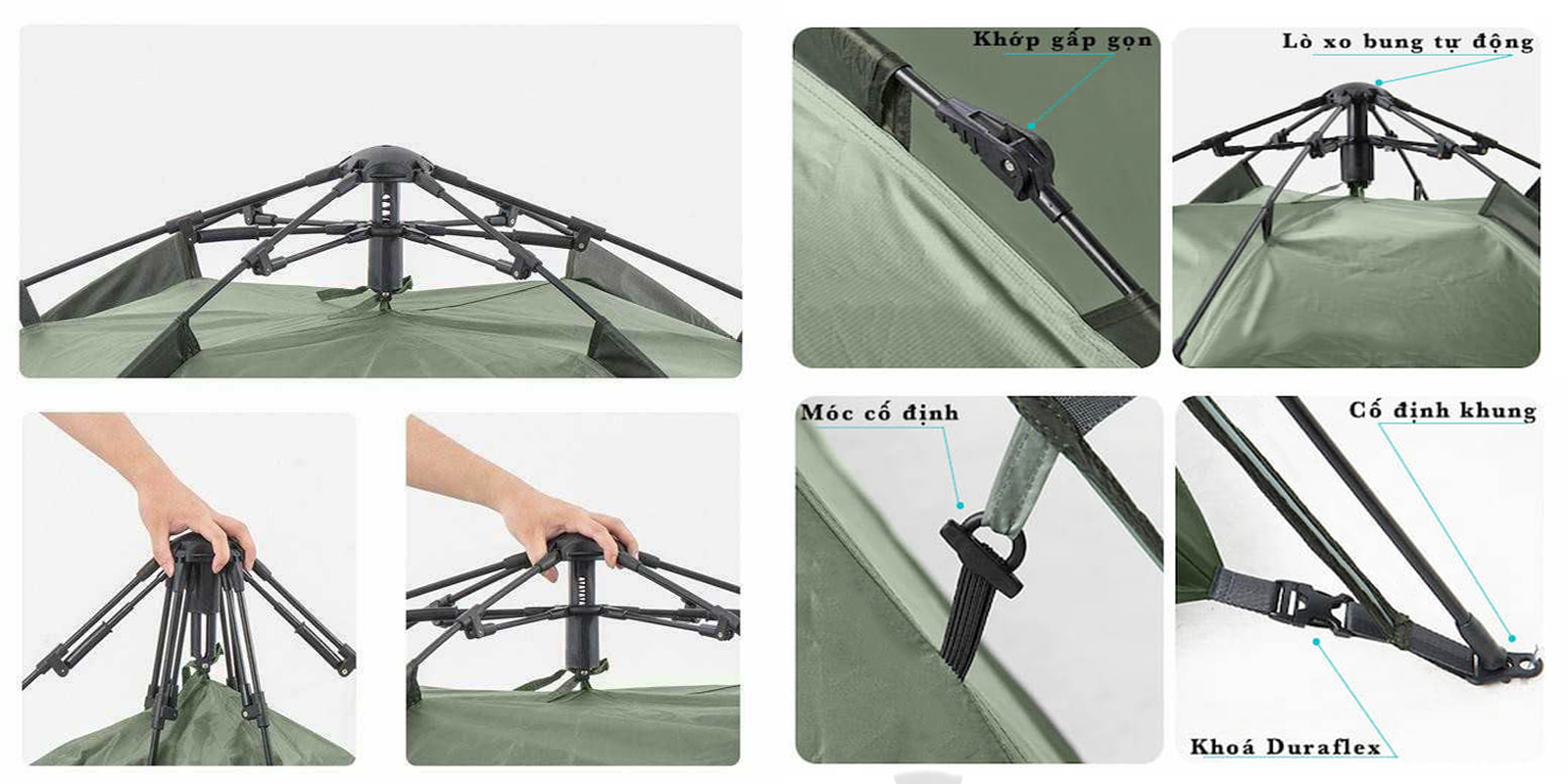 Khớp gấp gọn

Lò xo bung tự động

Móc cố định

Cố định khung

Khoá Duraflex