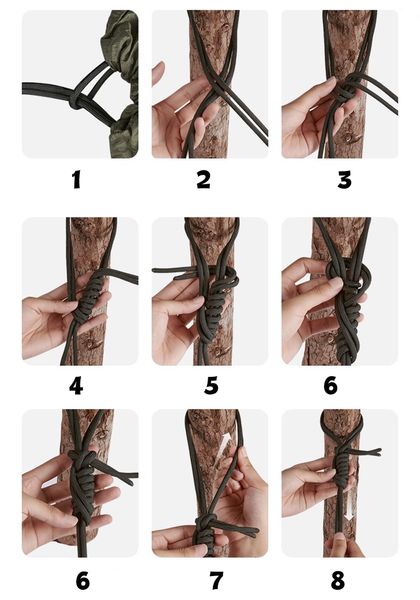 1
2
3
4
5
6
6
7
8