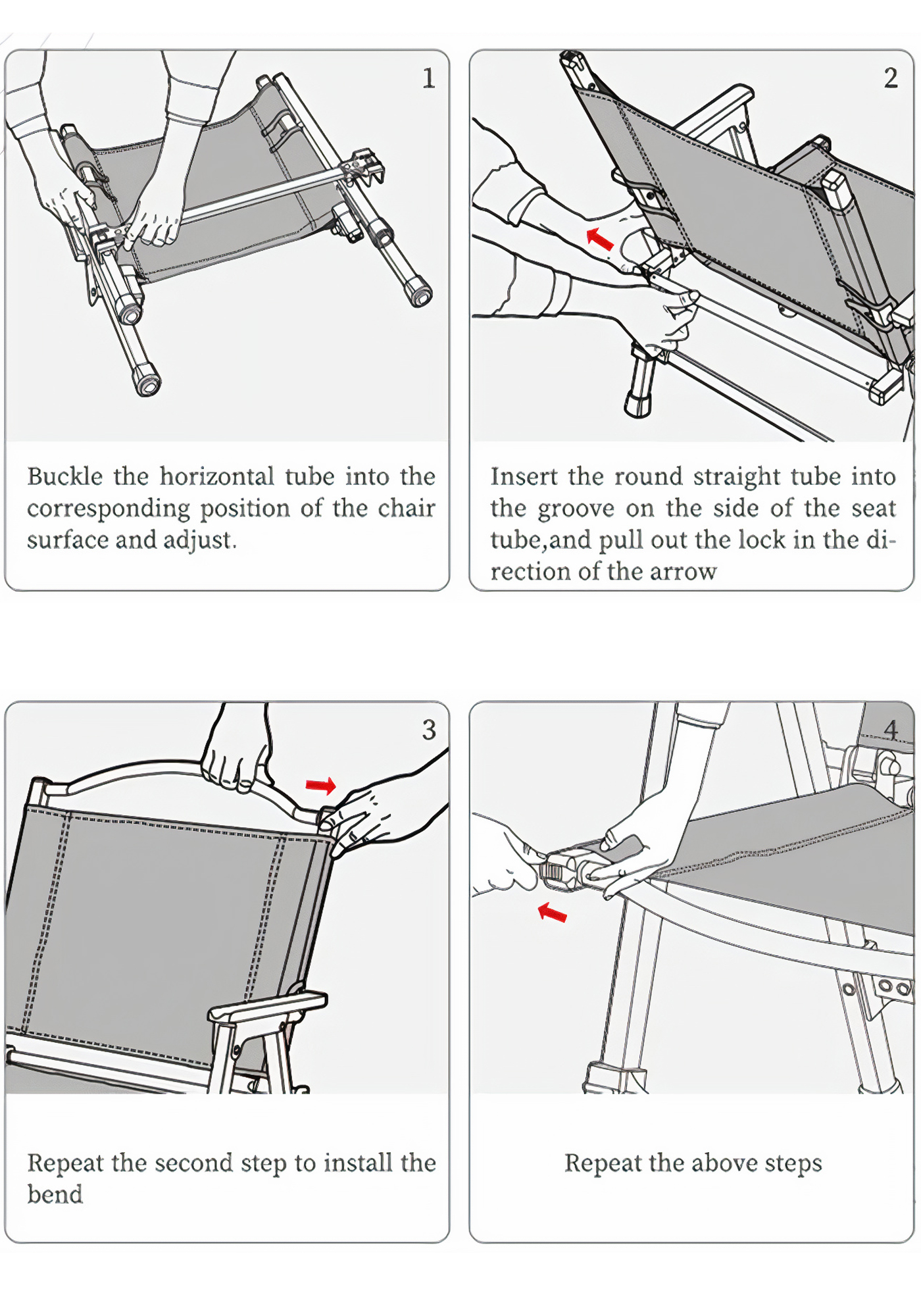 1

Buckle the horizontal tube into the corresponding position of the chair surface and adjust.

2

Insert the round straight tube into the groove on the side of the seat tube,and pull out the lock in the direction of the arrow

3

Repeat the second step to install the bend

4

Repeat the above steps