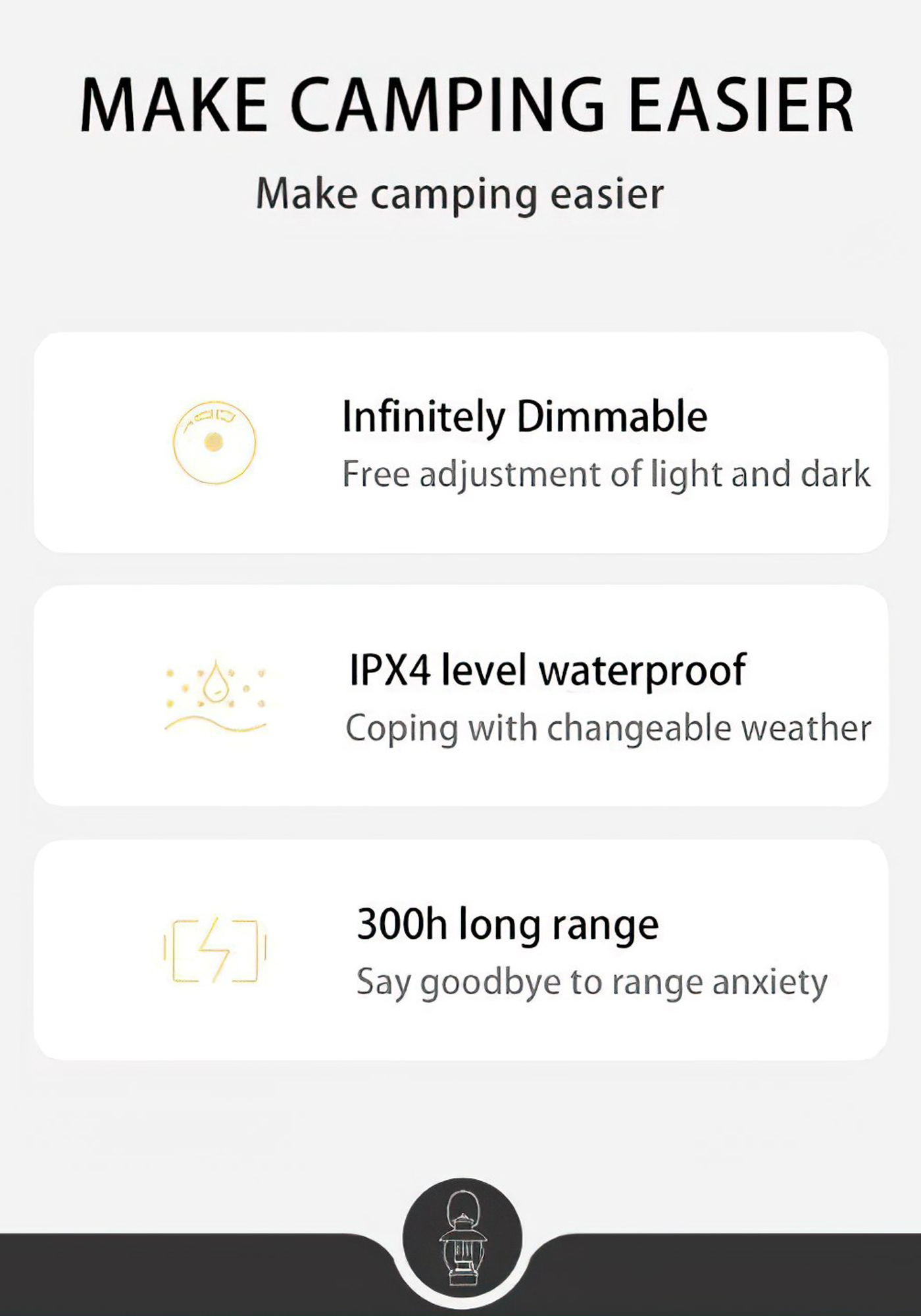 MAKE CAMPING EASIER

Make camping easier

Infinitely Dimmable

Free adjustment of light and dark

IPX4 level waterproof

Coping with changeable weather

300h long range

Say goodbye to range anxiety