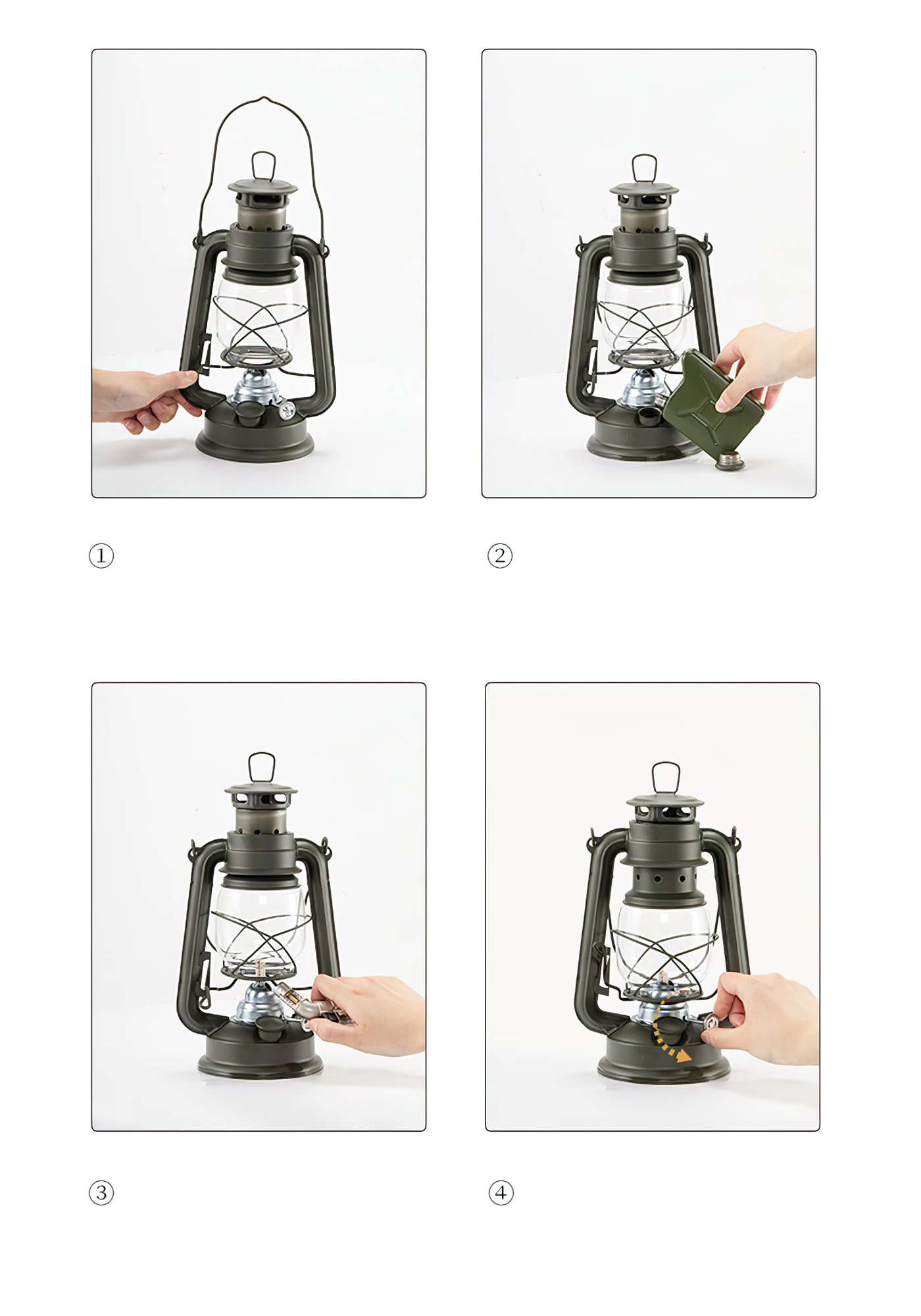 ①

②

③

④