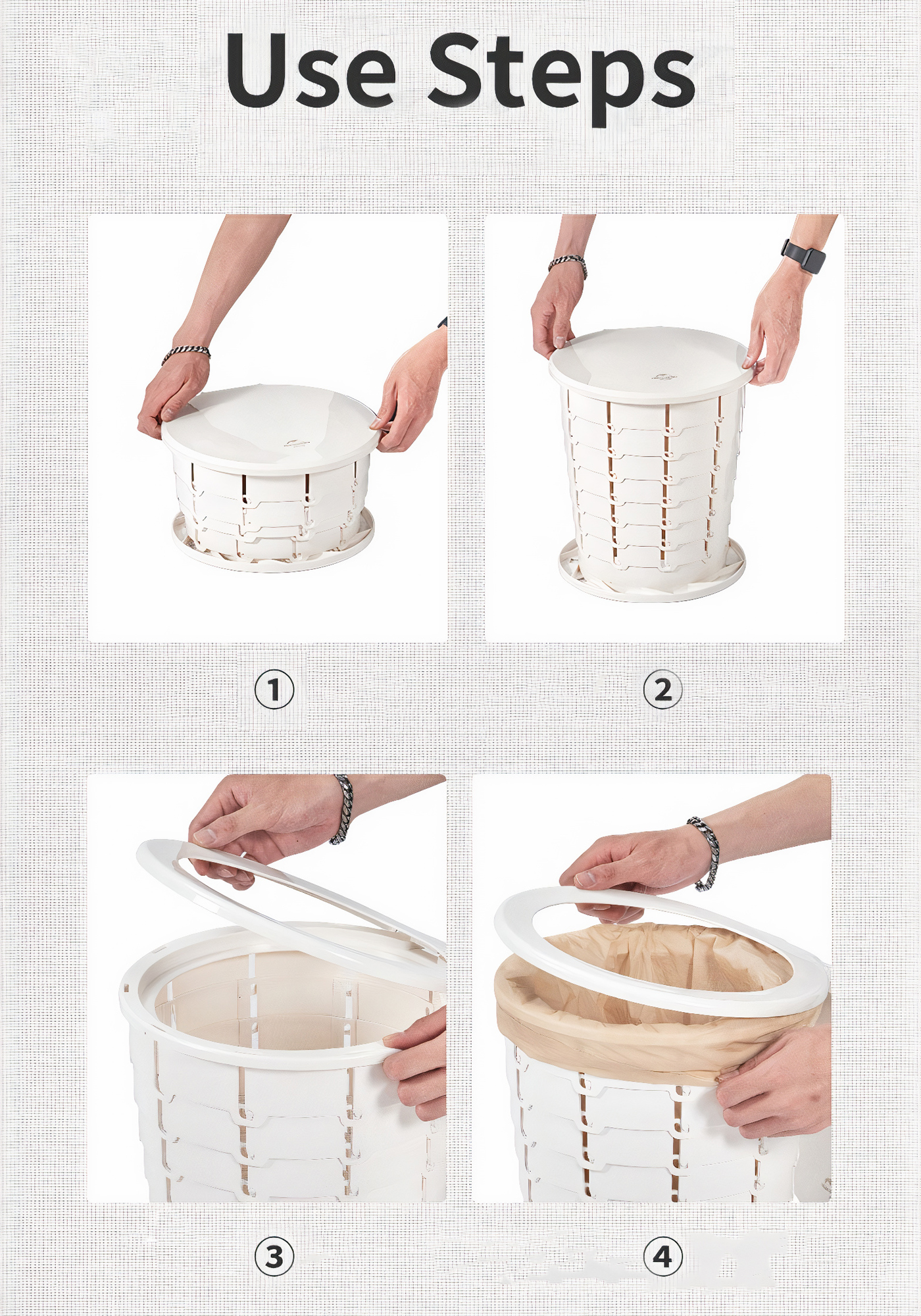 Use Steps

①

②

③

④