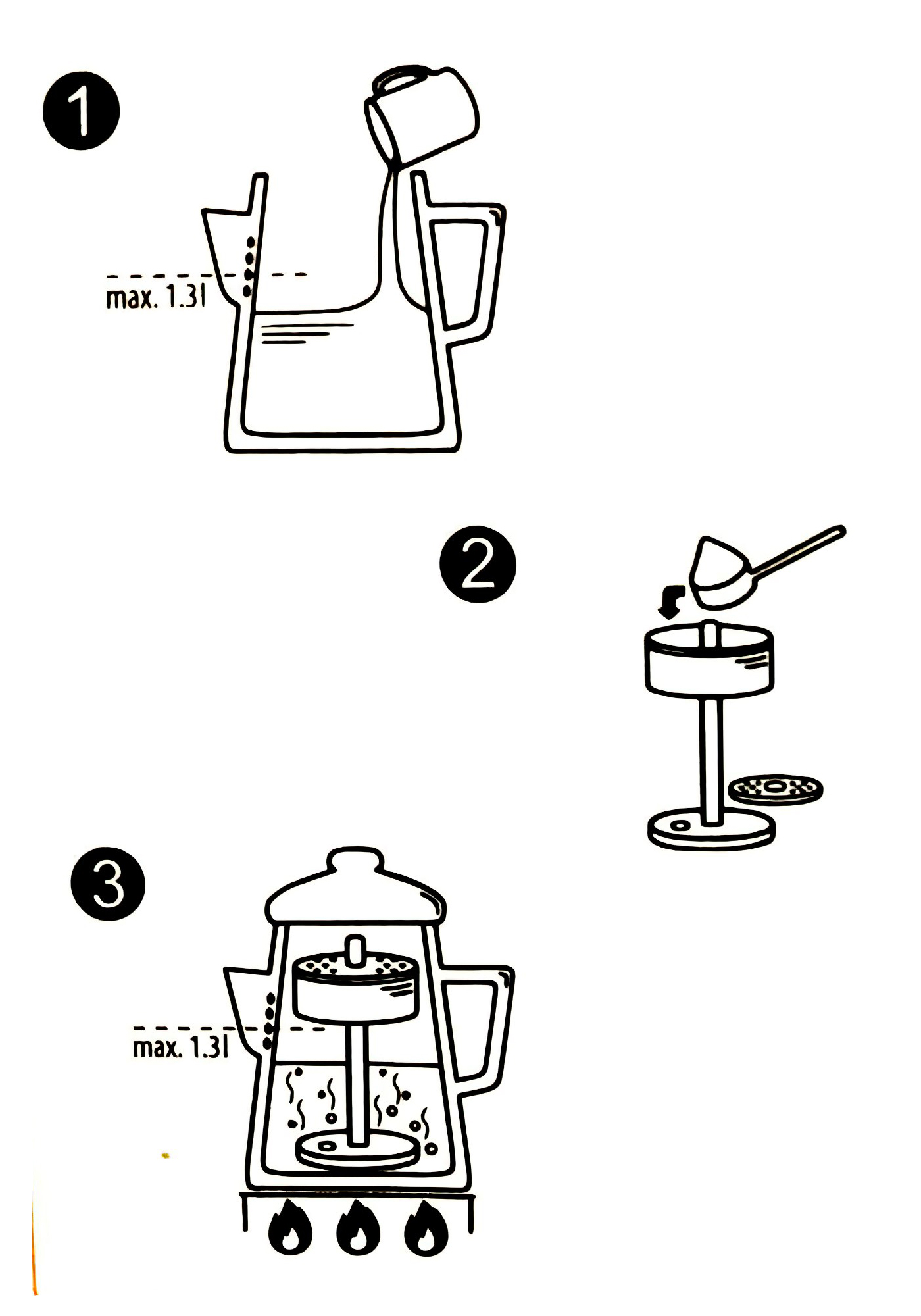 1

max. 1.3l

2

3

max. 1.3l