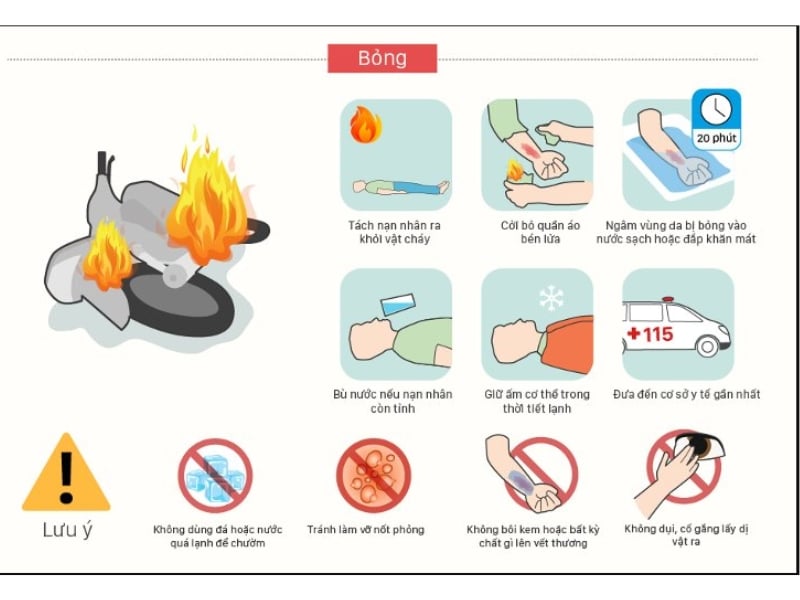 Bỏng

Tách nạn nhân ra khỏi vật cháy

Cởi bỏ quần áo bén lửa

20 phút

Ngâm vùng da bị bỏng vào nước sạch hoặc đắp khăn mát

Bù nước nếu nạn nhân còn tỉnh

Giữ ấm cơ thể trong thời tiết lạnh

+115

Đưa đến cơ sở y tế gần nhất

Lưu ý

Không dùng đá hoặc nước quá lạnh để chườm

Tránh làm vỡ nốt phỏng

Không bôi kem hoặc bất kỳ chất gì lên vết thương

Không dụi, cố gắng lấy dị vật ra