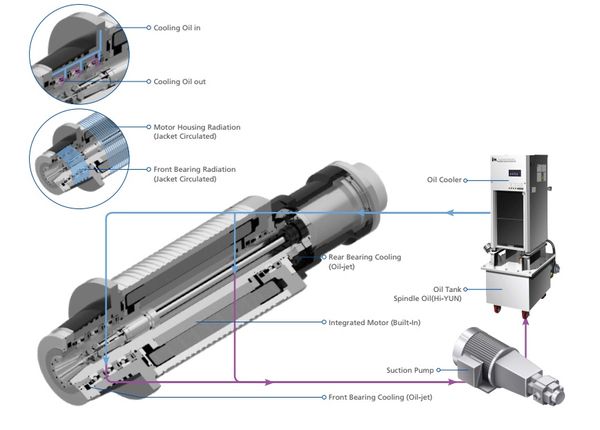 Cooling Oil in

Cooling Oil out

Motor Housing Radiation
(Jacket Circulated)

Front Bearing Radiation
(Jacket Circulated)

Oil Cooler

Rear Bearing Cooling
(Oil-jet)

Oil Tank
Spindle Oil(Hi-YUN)

Integrated Motor (Built-In)

Suction Pump

Front Bearing Cooling (Oil-jet)