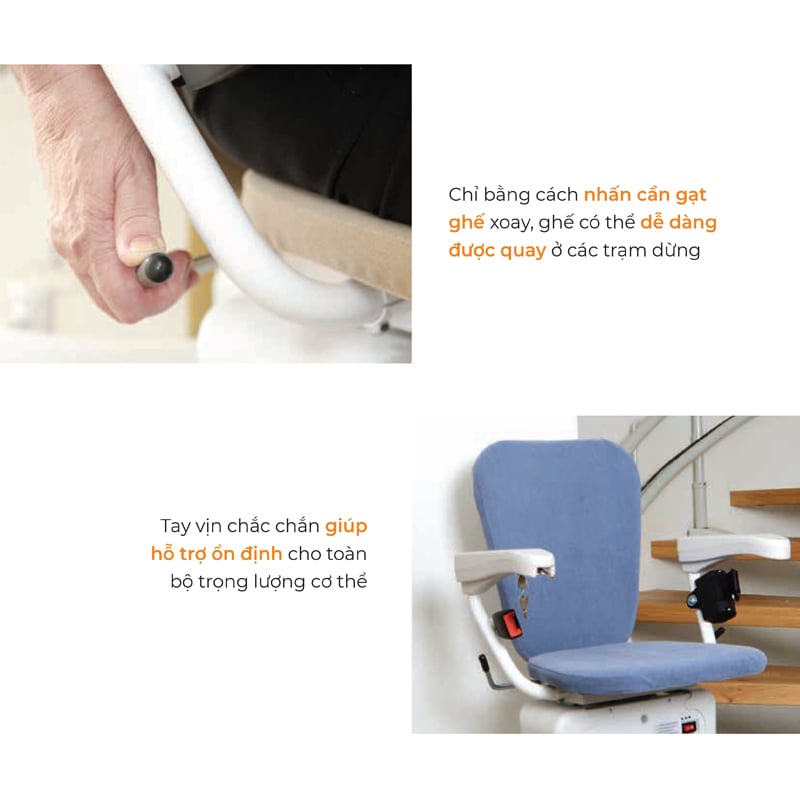 Chỉ bằng cách nhấn cần gạt ghế xoay, ghế có thể dễ dàng được quay ở các trạm dừng

Tay vịn chắc chắn giúp hỗ trợ ổn định cho toàn bộ trọng lượng cơ thể