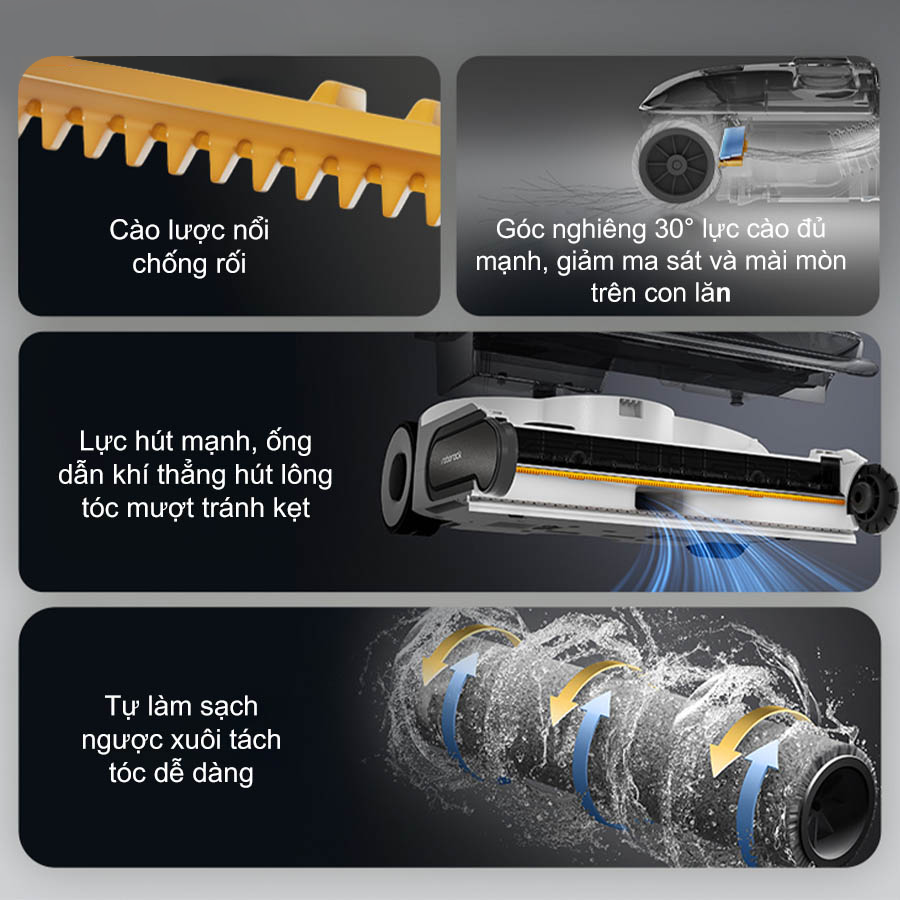 Cào lược nổi chống rối

Góc nghiêng 30° lực cào đủ mạnh, giảm ma sát và mài mòn trên con lăn

Lực hút mạnh, ống dẫn khí thẳng hút lông tóc mượt tránh kẹt

roborock

Tự làm sạch ngược xuôi tách tóc dễ dàng