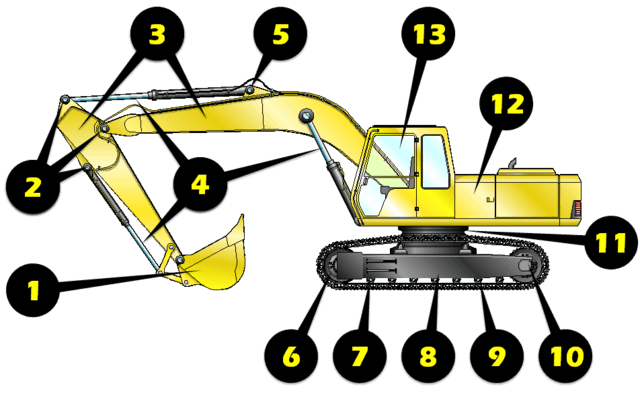 3
5
13
12
2
4
11
1
6
7
8
9
10