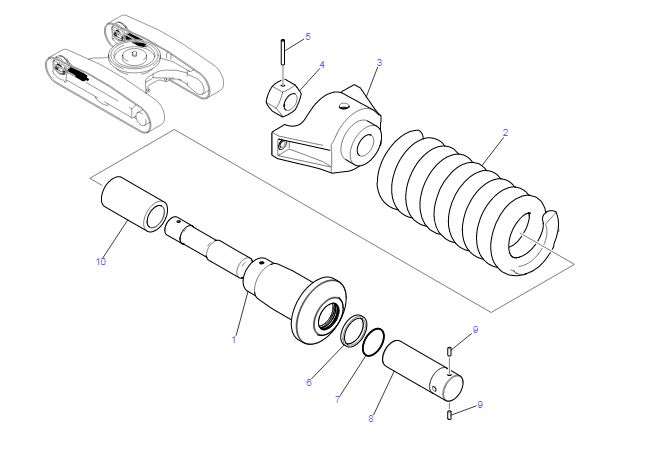 5
4
3
2
10
1
6
7
8
9
9