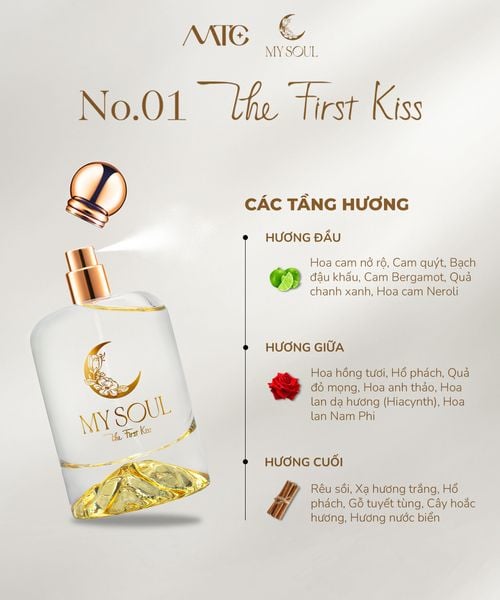 MTC MY SOUL

No.01 The First Kiss

MY SOUL
The First Kiss

CÁC TẦNG HƯƠNG

HƯƠNG ĐẦU

Hoa cam nở rộ, Cam quýt, Bạch đậu khấu, Cam Bergamot, Quả chanh xanh, Hoa cam Neroli

HƯƠNG GIỮA

Hoa hồng tươi, Hổ phách, Quả đỏ mọng, Hoa anh thảo, Hoa lan dạ hương (Hiacynth), Hoa lan Nam Phi

HƯƠNG CUỐI

Rêu sồi, Xạ hương trắng, Hổ phách, Gỗ tuyết tùng, Cây hoắc hương, Hương nước biển