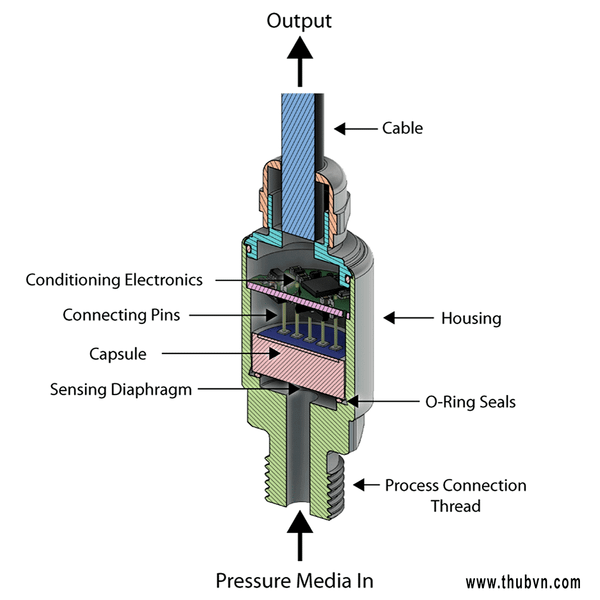 Output

Cable

Conditioning Electronics

Connecting Pins

Housing

Capsule

Sensing Diaphragm

O-Ring Seals

Process Connection Thread

Pressure Media In

www.thubvn.com