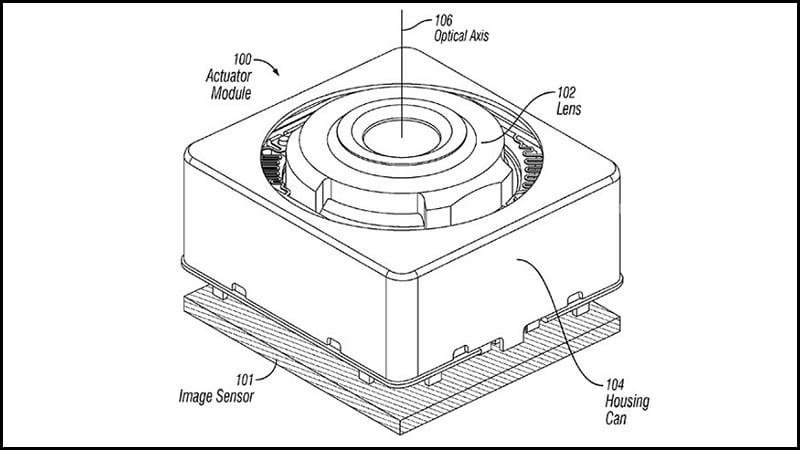 106
Optical Axis

100
Actuator
Module

102
Lens

101
Image Sensor

104
Housing
Can