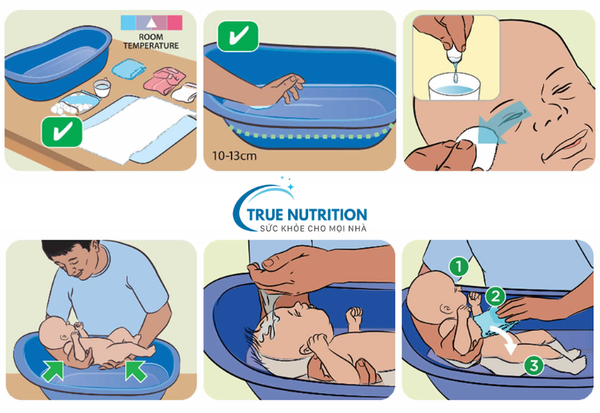 ROOM TEMPERATURE

10-13cm

TRUE NUTRITION
SỨC KHỎE CHO MỌI NHÀ

1
2
3