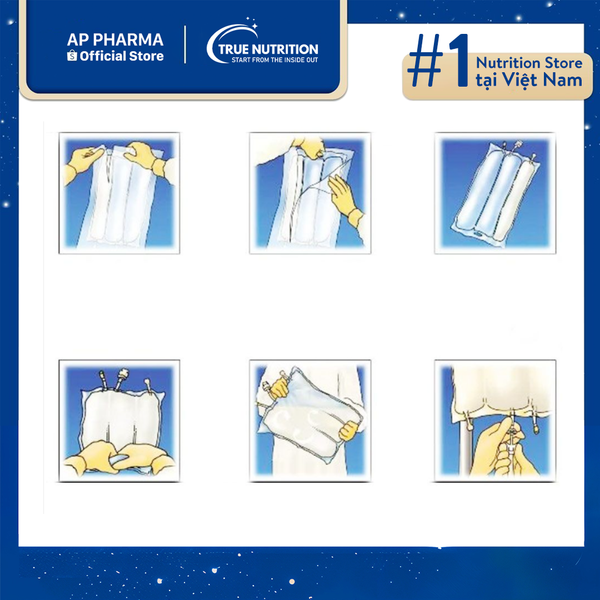 AP PHARMA
Official Store

TRUE NUTRITION
START FROM THE INSIDE OUT

#1 Nutrition Store tại Việt Nam