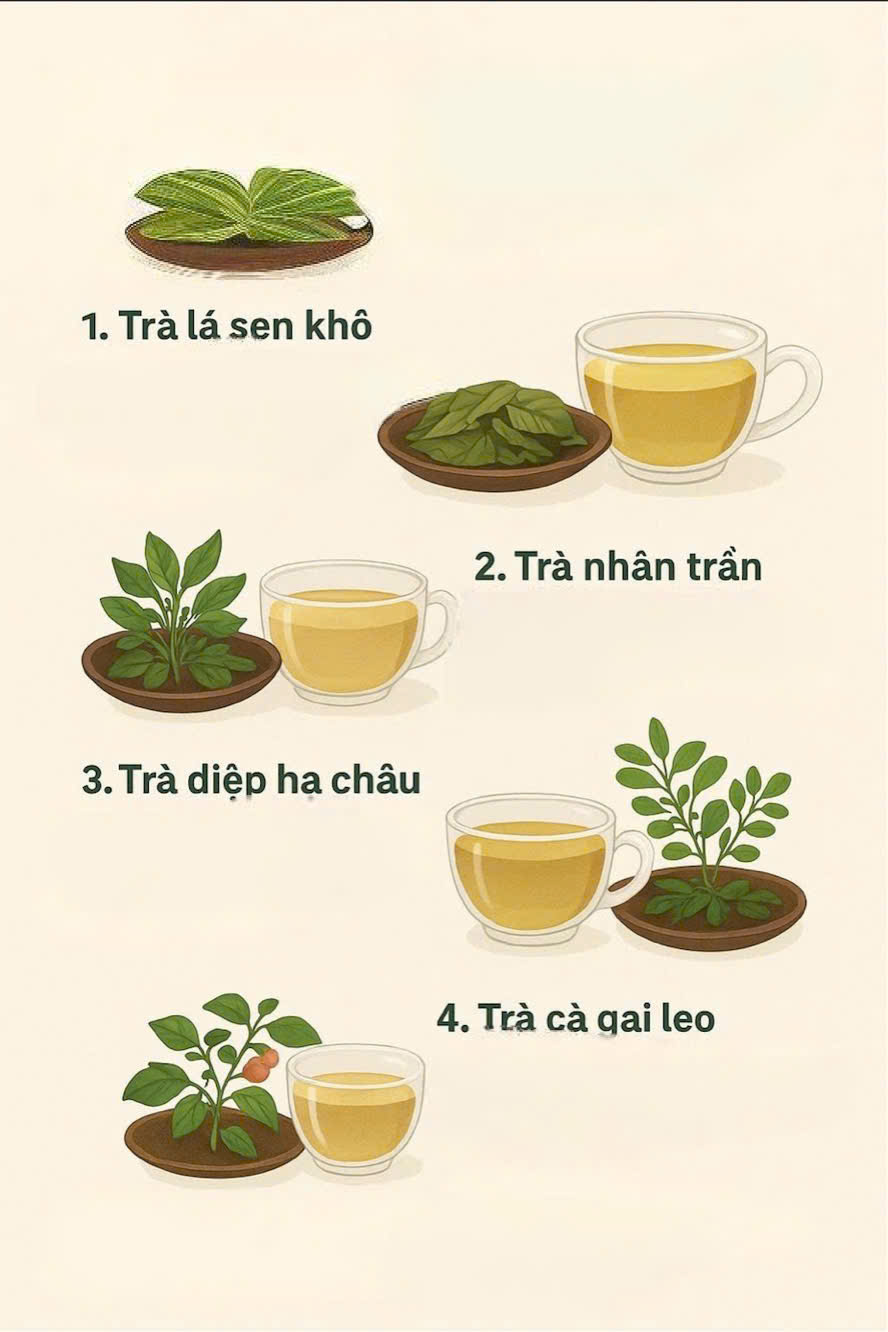 1. Trà lá sen khô

2. Trà nhân trần

3. Trà diệp hạ châu

4. Trà cà gai leo