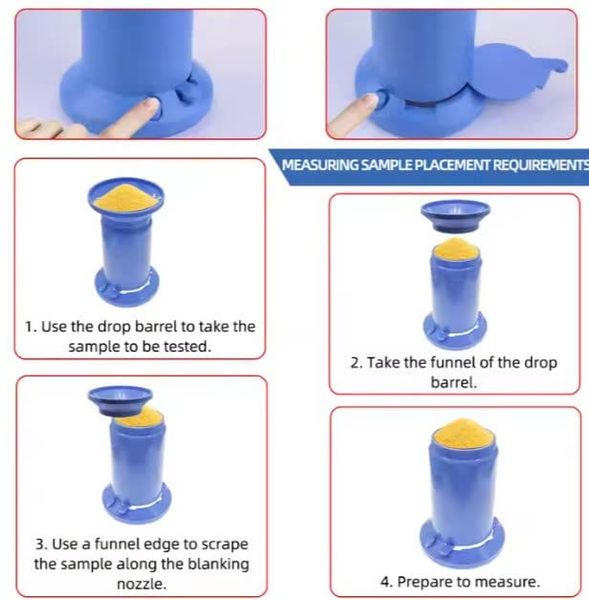 MEASURING SAMPLE PLACEMENT REQUIREMENTS

1. Use the drop barrel to take the sample to be tested.

2. Take the funnel of the drop barrel.

3. Use a funnel edge to scrape the sample along the blanking nozzle.

4. Prepare to measure.