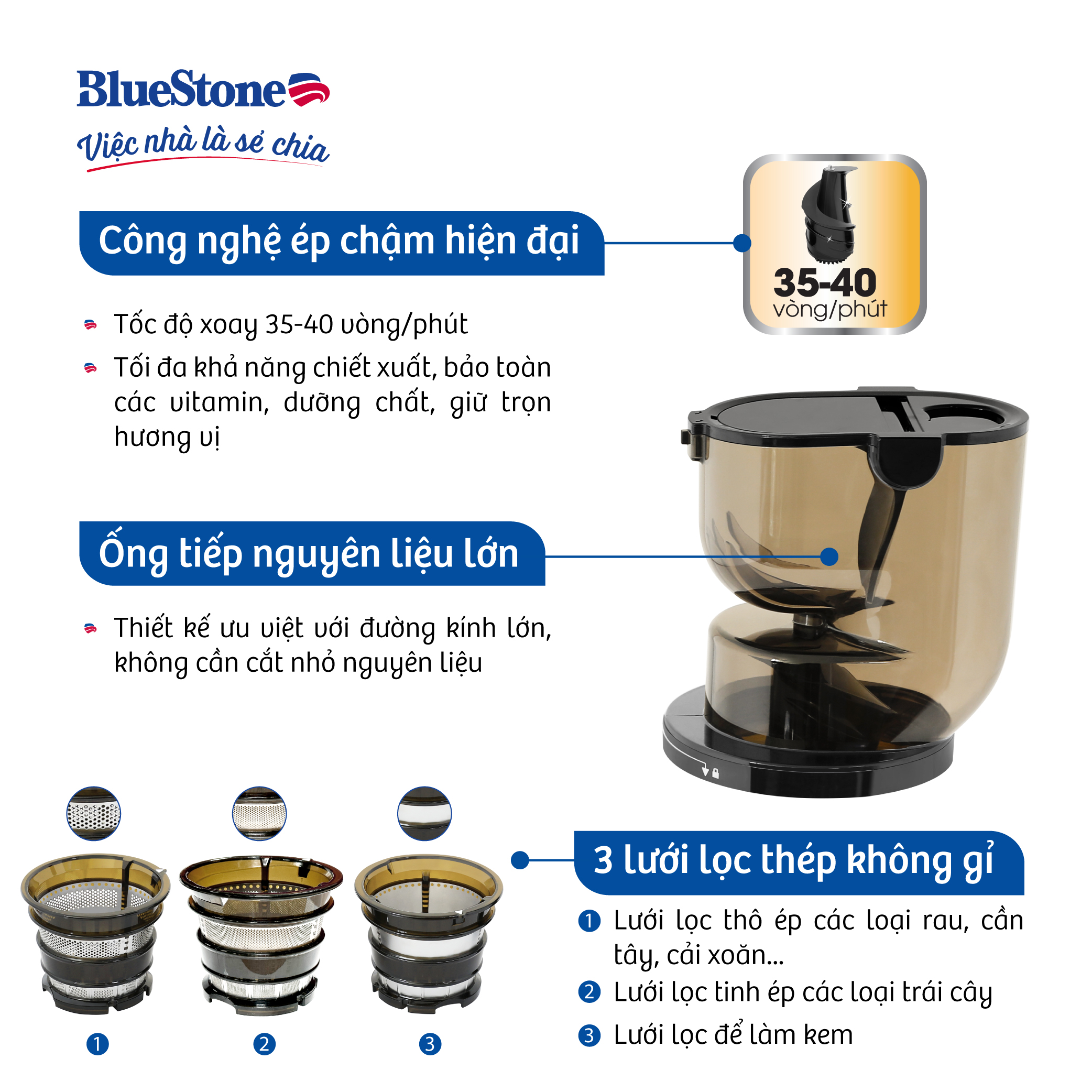 BlueStone
Việc nhà là sẻ chia

Công nghệ ép chậm hiện đại

35-40 vòng/phút

Tốc độ xoay 35-40 vòng/phút

Tối đa khả năng chiết xuất, bảo toàn các vitamin, dưỡng chất, giữ trọn hương vị

Ống tiếp nguyên liệu lớn

Thiết kế ưu việt với đường kính lớn, không cần cắt nhỏ nguyên liệu

1

2

3

3 lưới lọc thép không gỉ

1 Lưới lọc thô ép các loại rau, cần tây, cải xoăn...

2 Lưới lọc tinh ép các loại trái cây

3 Lưới lọc để làm kem