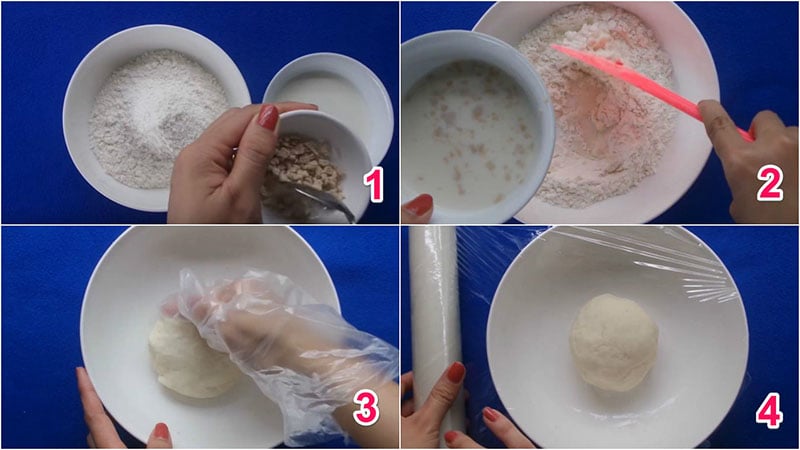 1

2

3

4