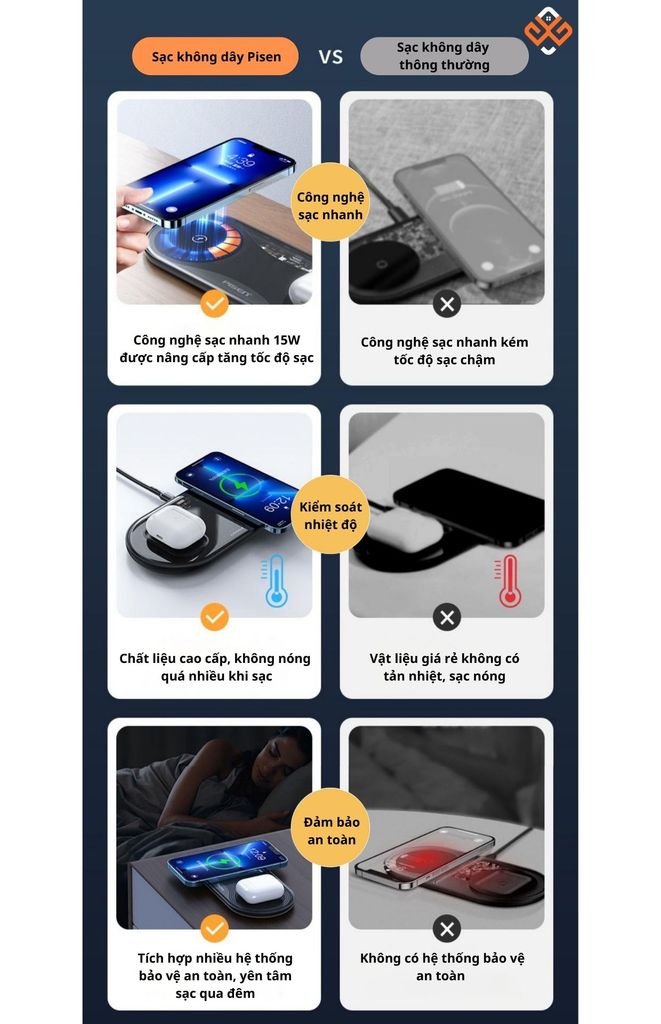 Sạc không dây Pisen

VS

Sạc không dây thông thường

Công nghệ sạc nhanh

Công nghệ sạc nhanh 15W được nâng cấp tăng tốc độ sạc

Công nghệ sạc nhanh kém tốc độ sạc chậm

Kiểm soát nhiệt độ

Chất liệu cao cấp, không nóng quá nhiều khi sạc

Vật liệu giá rẻ không có tản nhiệt, sạc nóng

Đảm bảo an toàn

Tích hợp nhiều hệ thống bảo vệ an toàn, yên tâm sạc qua đêm

Không có hệ thống bảo vệ an toàn