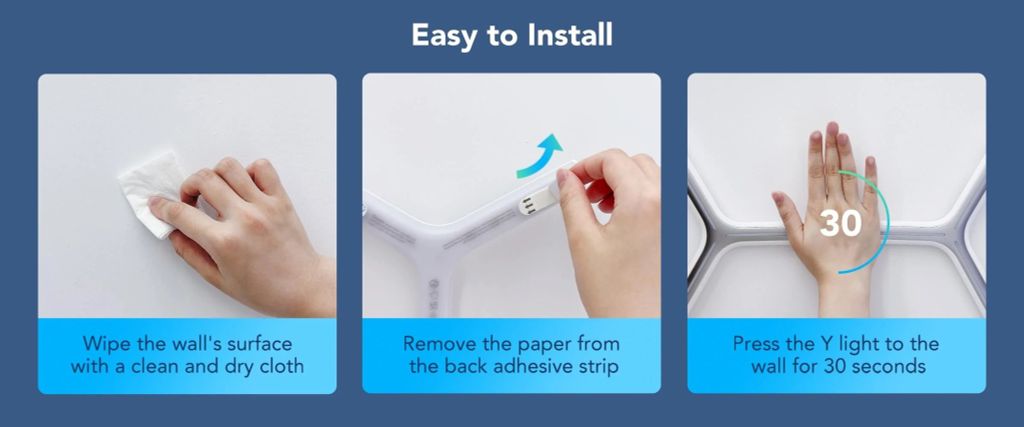 Easy to Install

Wipe the wall's surface with a clean and dry cloth

Remove the paper from the back adhesive strip

30

Press the Y light to the wall for 30 seconds