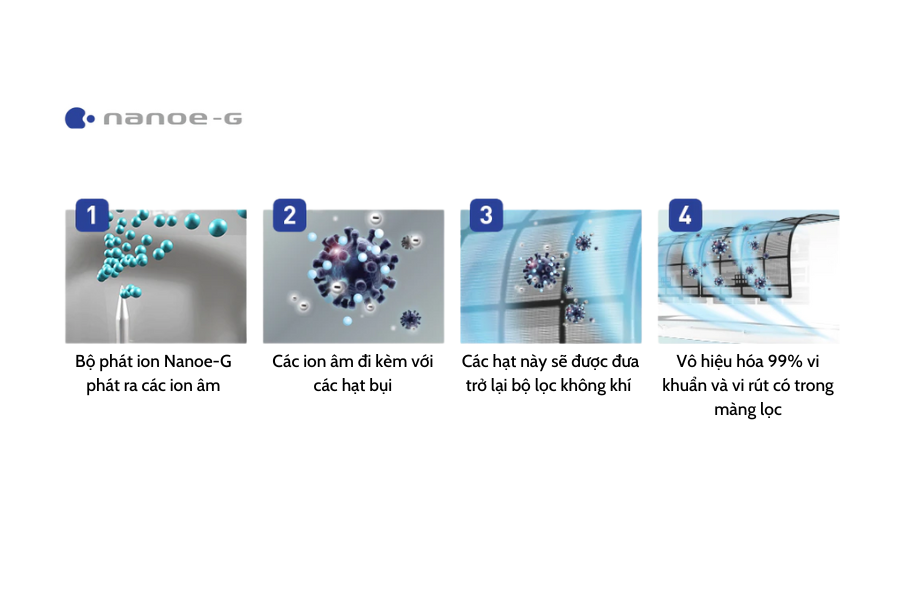 nanoe-G

1

Bộ phát ion Nanoe-G phát ra các ion âm

2

Các ion âm đi kèm với các hạt bụi

3

Các hạt này sẽ được đưa trở lại bộ lọc không khí

4

Vô hiệu hóa 99% vi khuẩn và vi rút có trong màng lọc