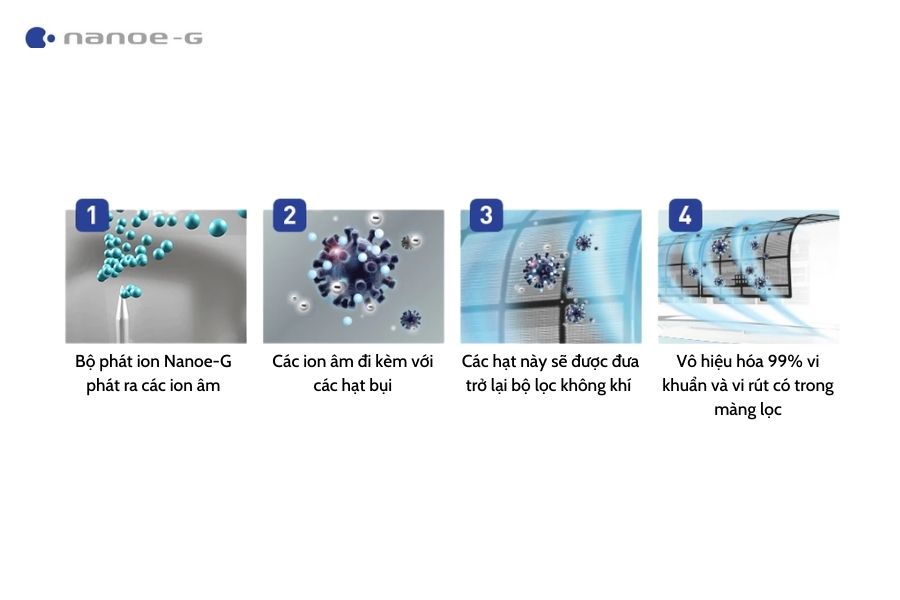 nanoe-G

1

Bộ phát ion Nanoe-G phát ra các ion âm

2

Các ion âm đi kèm với các hạt bụi

3

Các hạt này sẽ được đưa trở lại bộ lọc không khí

4

Vô hiệu hóa 99% vi khuẩn và vi rút có trong màng lọc