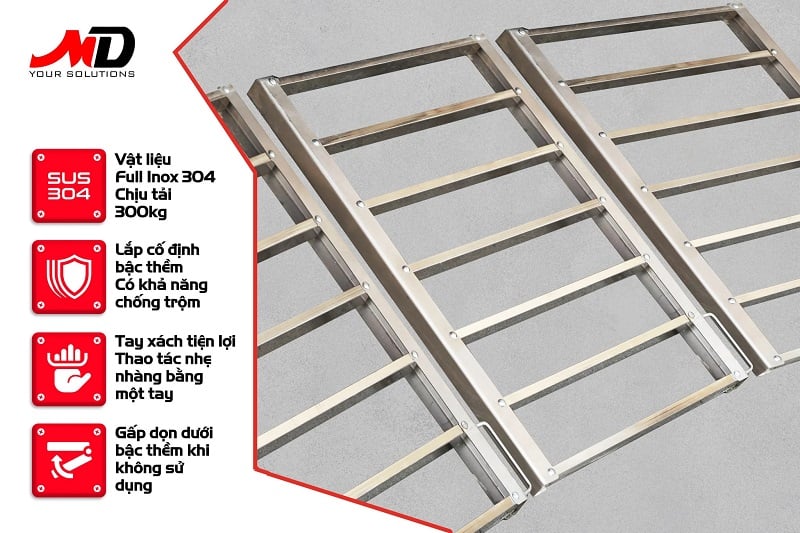 MD
YOUR SOLUTIONS

SUS 304

Vật liệu Full Inox 304 Chịu tải 300kg

Lắp cố định bậc thềm Có khả năng chống trộm

Tay xách tiện lợi Thao tác nhẹ nhàng bằng một tay

Gấp dọn dưới bậc thềm khi không sử dụng