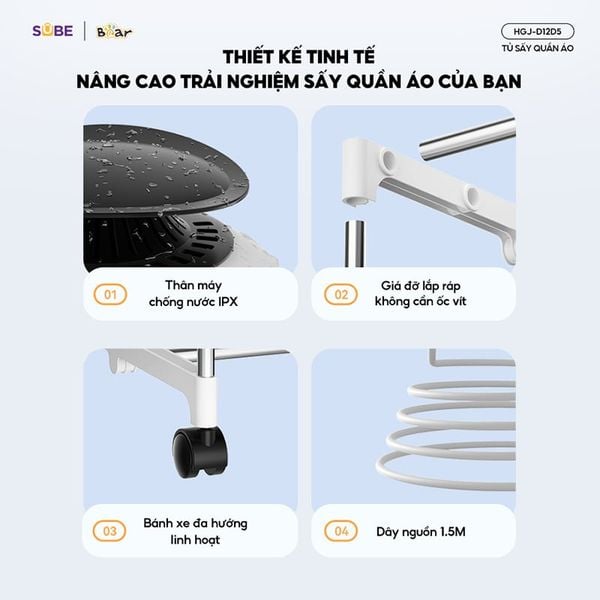 SUBE | Bear

HGJ-D12D5
TỦ SẤY QUẦN ÁO

THIẾT KẾ TINH TẾ
NÂNG CAO TRẢI NGHIỆM SẤY QUẦN ÁO CỦA BẠN

01 Thân máy chống nước IPX

02 Giá đỡ lắp ráp không cần ốc vít

03 Bánh xe đa hướng linh hoạt

04 Dây nguồn 1.5M