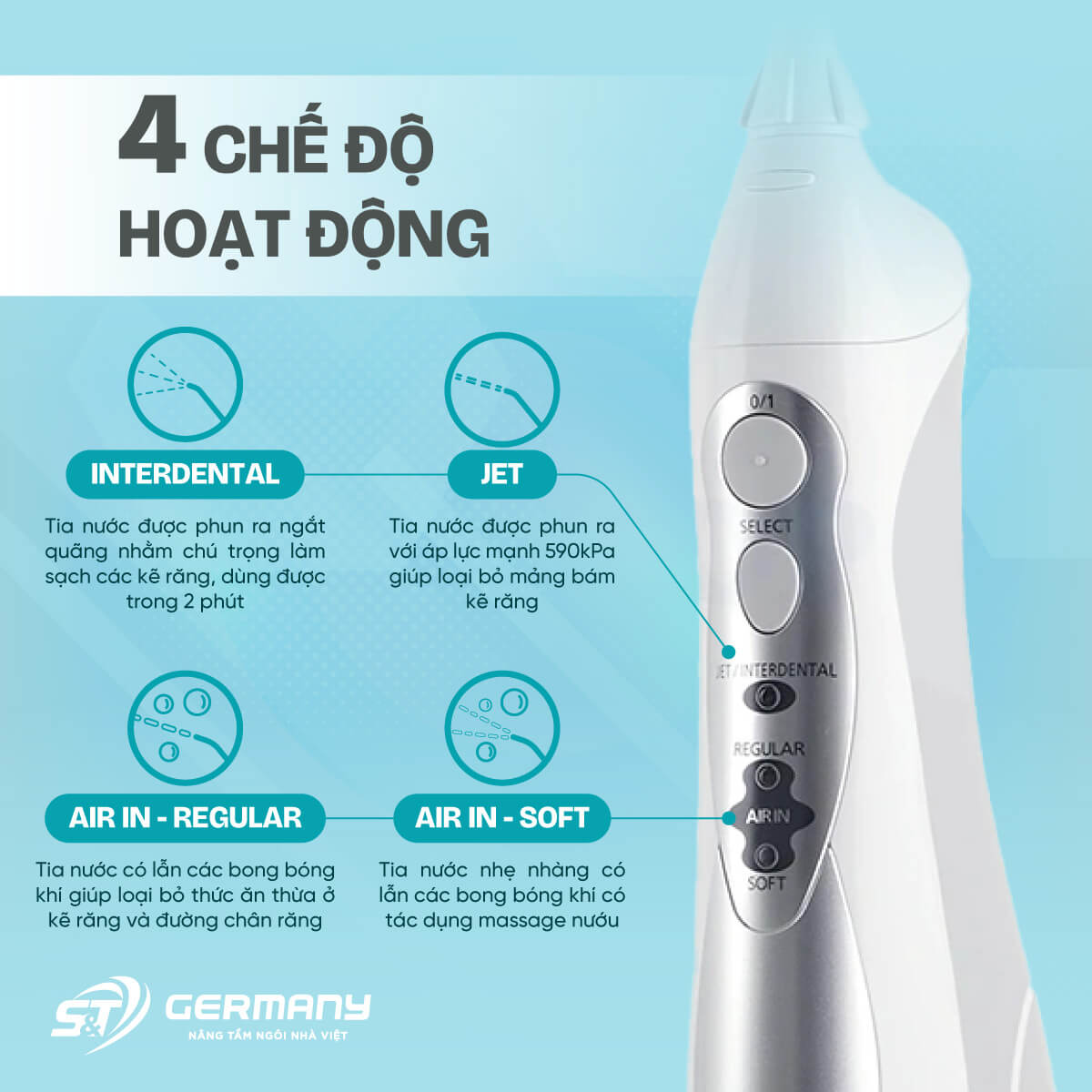 4 CHẾ ĐỘ HOẠT ĐỘNG

INTERDENTAL

Tia nước được phun ra ngắt quãng nhằm chú trọng làm sạch các kẽ răng, dùng được trong 2 phút

JET

Tia nước được phun ra với áp lực mạnh 590kPa giúp loại bỏ mảng bám kẽ răng

AIR IN - REGULAR

Tia nước có lẫn các bong bóng khí giúp loại bỏ thức ăn thừa ở kẽ răng và đường chân răng

AIR IN - SOFT

Tia nước nhẹ nhàng có lẫn các bong bóng khí có tác dụng massage nướu

0/1

SELECT

JET/INTERDENTAL

REGULAR

AIR IN

SOFT

S&T GERMANY
NÂNG TẦM NGÔI NHÀ VIỆT