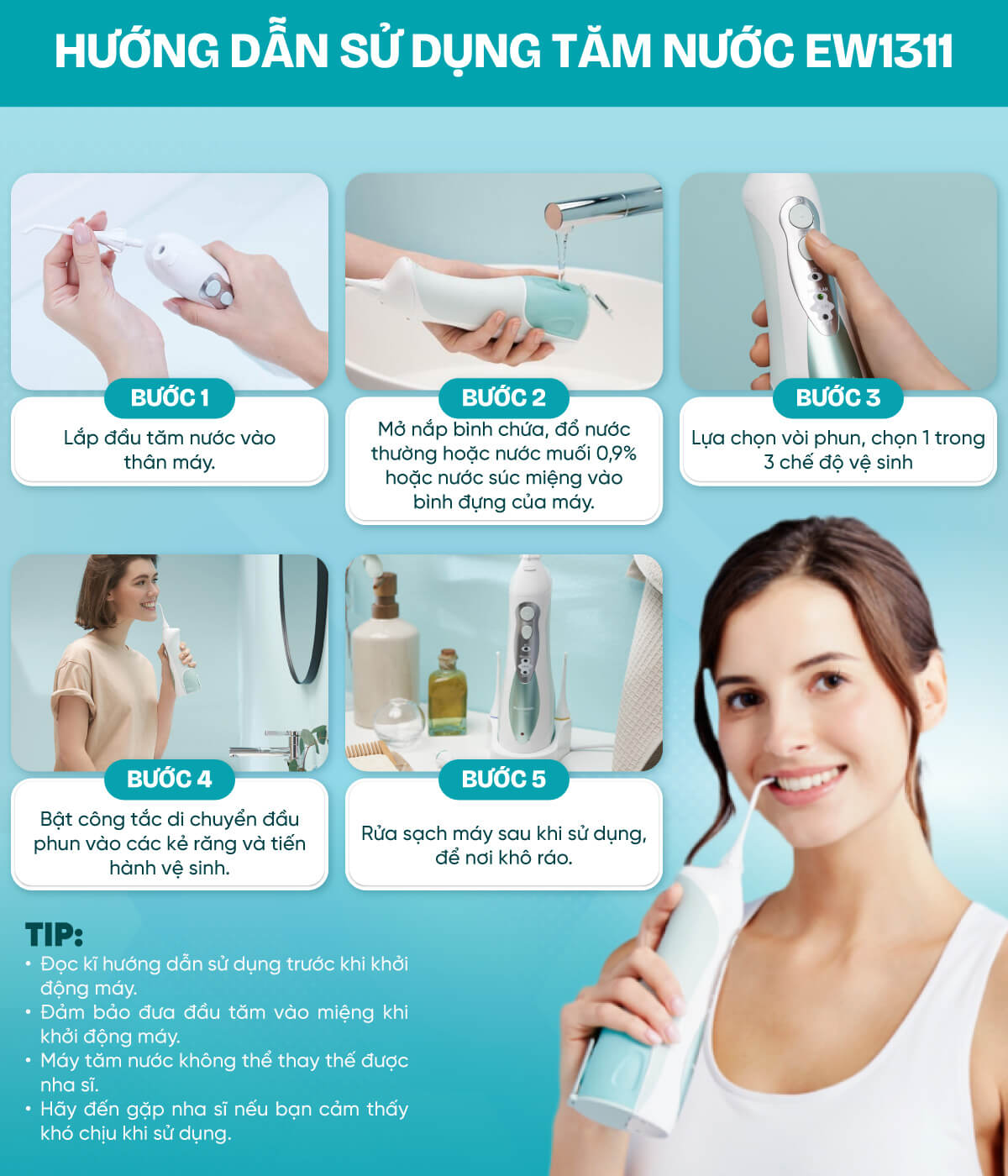 HƯỚNG DẪN SỬ DỤNG TĂM NƯỚC EW1311

BƯỚC 1

Lắp đầu tăm nước vào thân máy.

BƯỚC 2

Mở nắp bình chứa, đổ nước thường hoặc nước muối 0,9% hoặc nước súc miệng vào bình đựng của máy.

BƯỚC 3

Lựa chọn vòi phun, chọn 1 trong 3 chế độ vệ sinh

BƯỚC 4

Bật công tắc di chuyển đầu phun vào các kẻ răng và tiến hành vệ sinh.

BƯỚC 5

Rửa sạch máy sau khi sử dụng, để nơi khô ráo.

TIP:

• Đọc kĩ hướng dẫn sử dụng trước khi khởi động máy.
• Đảm bảo đưa đầu tăm vào miệng khi khởi động máy.
• Máy tăm nước không thể thay thế được nha sĩ.
• Hãy đến gặp nha sĩ nếu bạn cảm thấy khó chịu khi sử dụng.