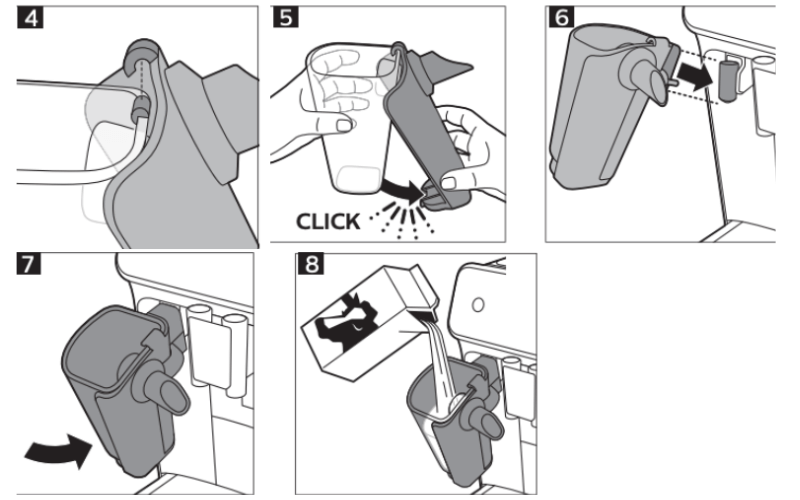 4

5

CLICK

6

7

8