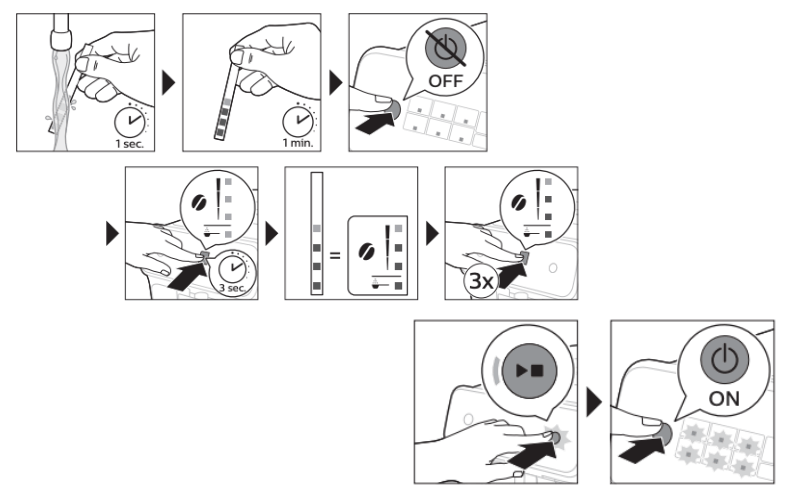 1 sec.

1 min.

OFF

3 sec.

=

3x

ON