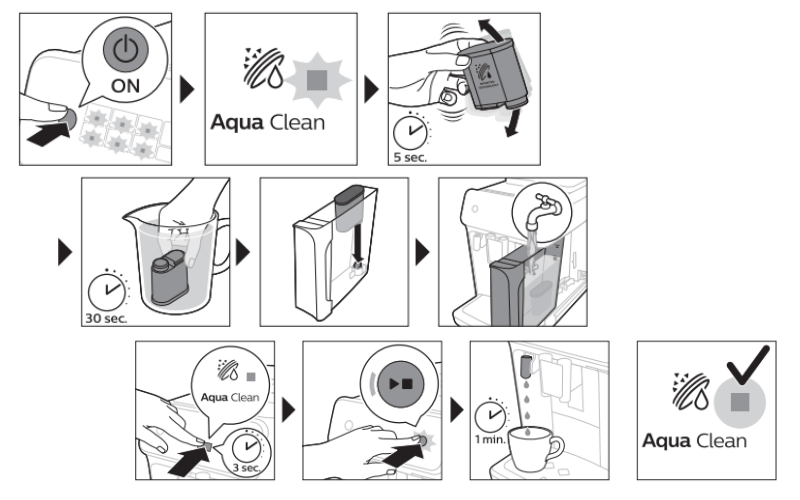 ON

Aqua Clean

5 sec.

30 sec.

Aqua Clean

3 sec.

1 min.

Aqua Clean