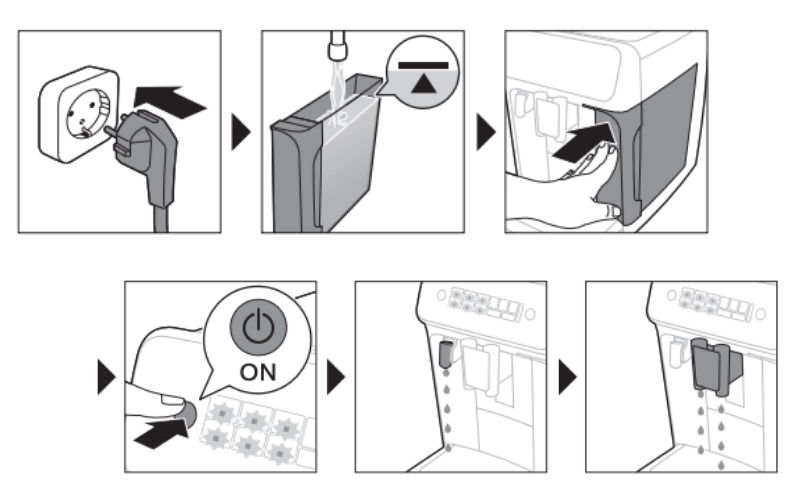 ON