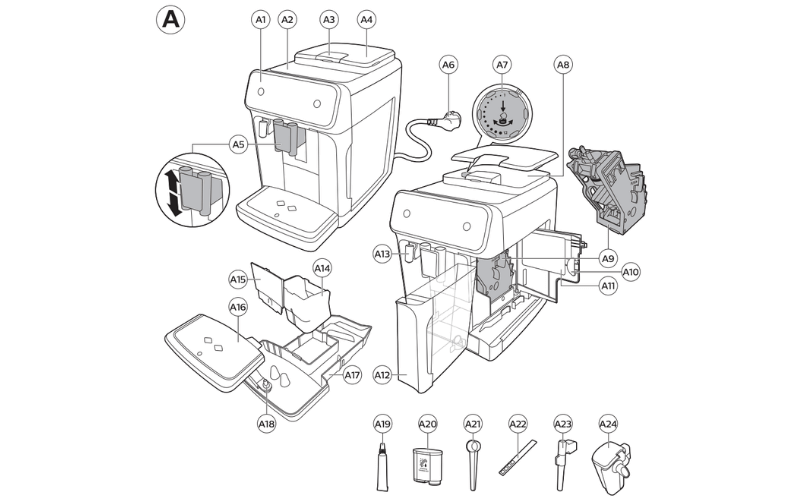 A

A1
A2
A3
A4
A5
A6
A7
A8
A9
A10
A11
A12
A13
A14
A15
A16
A17
A18
A19
A20
A21
A22
A23
A24