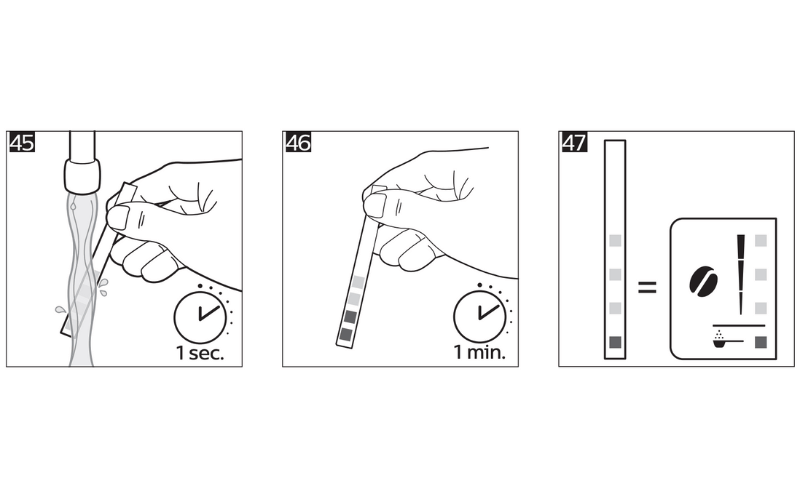 45

1 sec.

46

1 min.

47

=