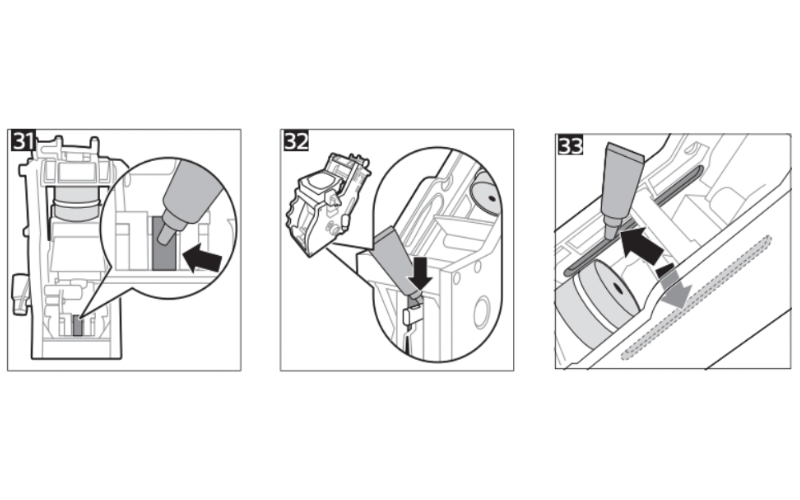 31

32

33