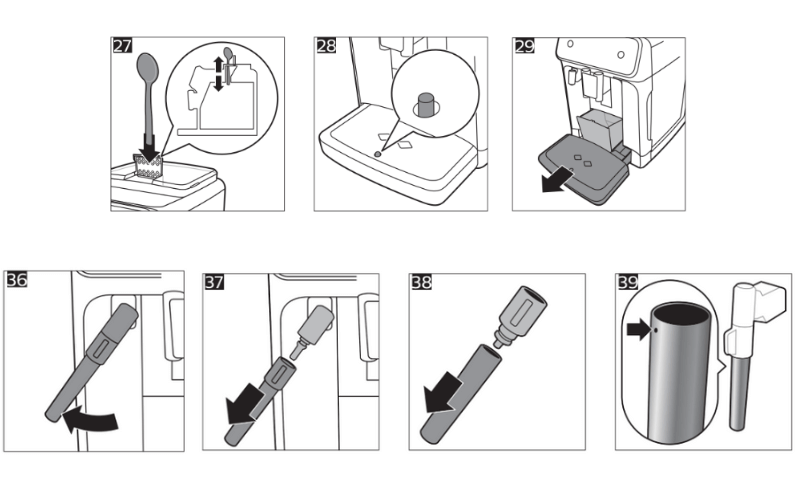 27

28

29

36

37

38

39