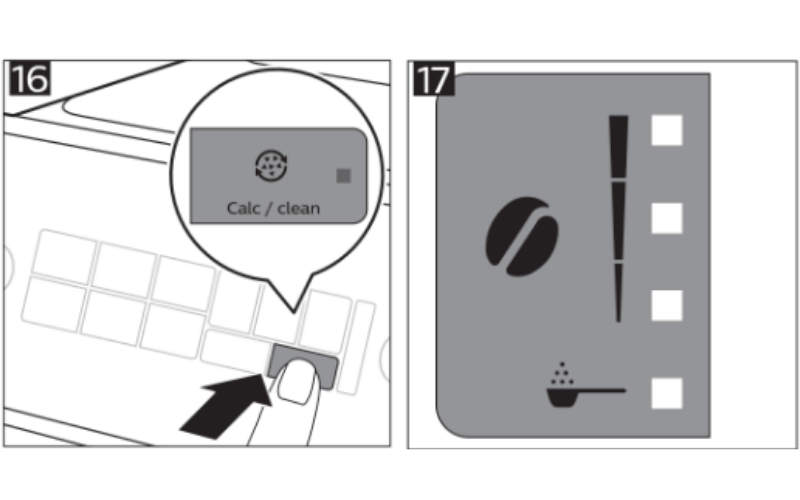 16

Calc / clean

17