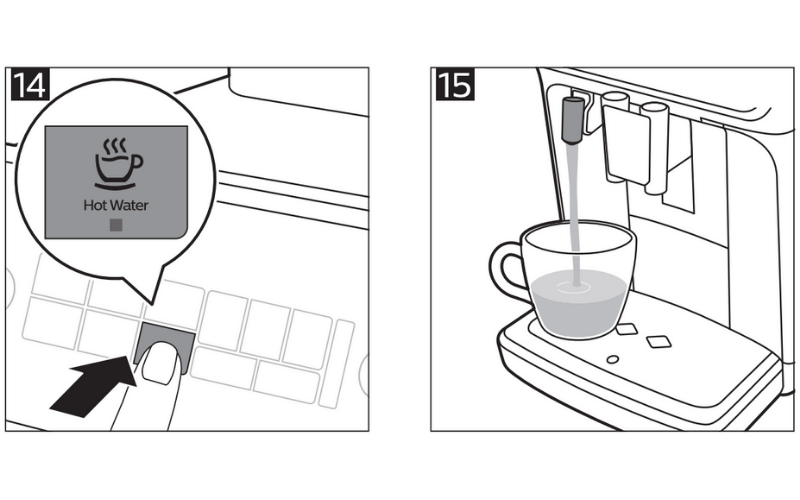 14

Hot Water

15