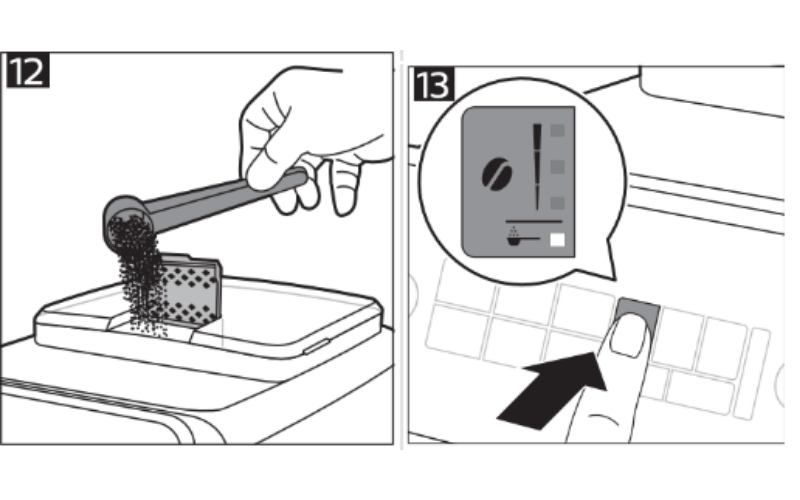 12

13