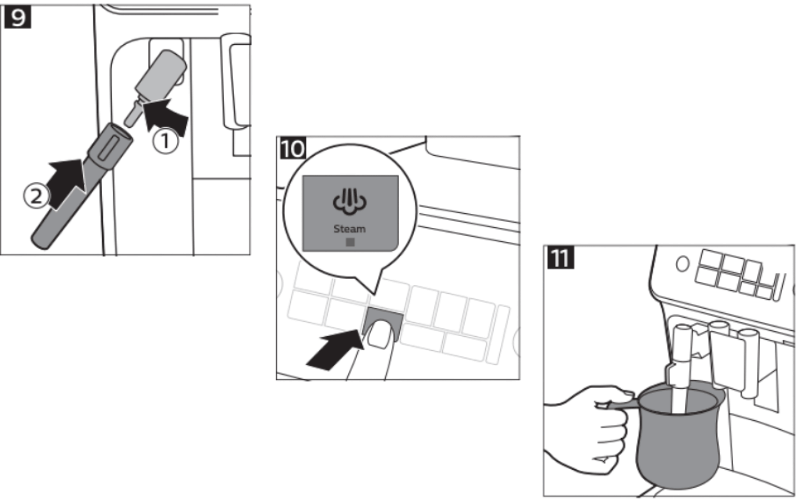 9

1

2

10

Steam

11