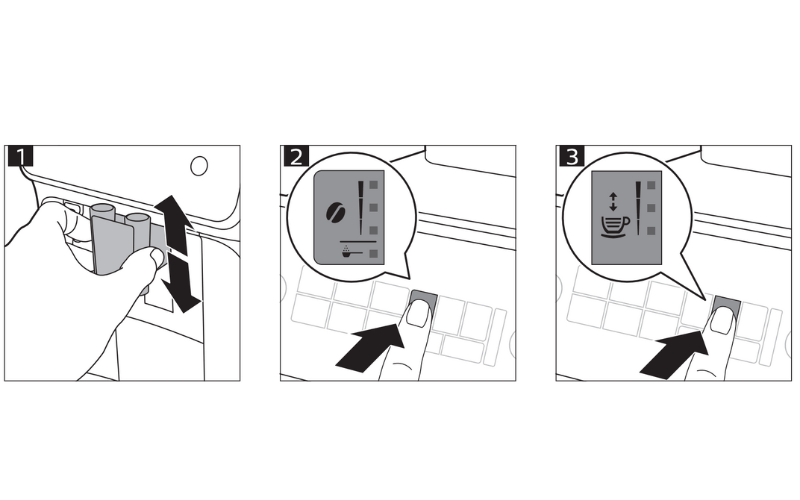 1

2

3