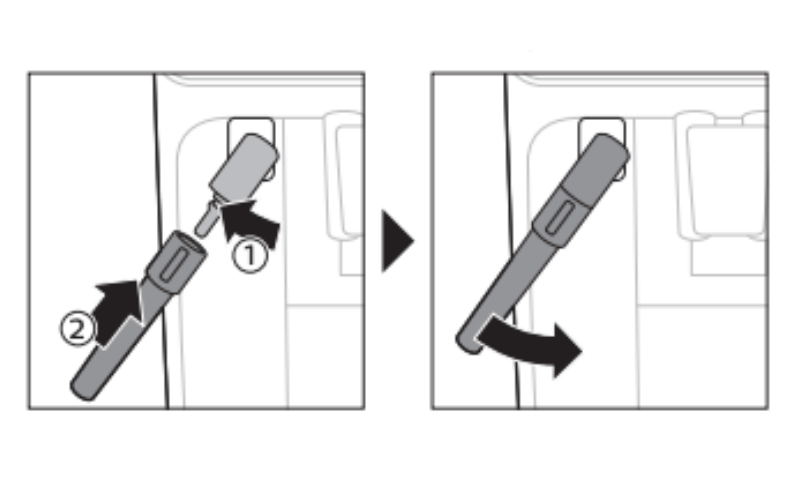 ①
②