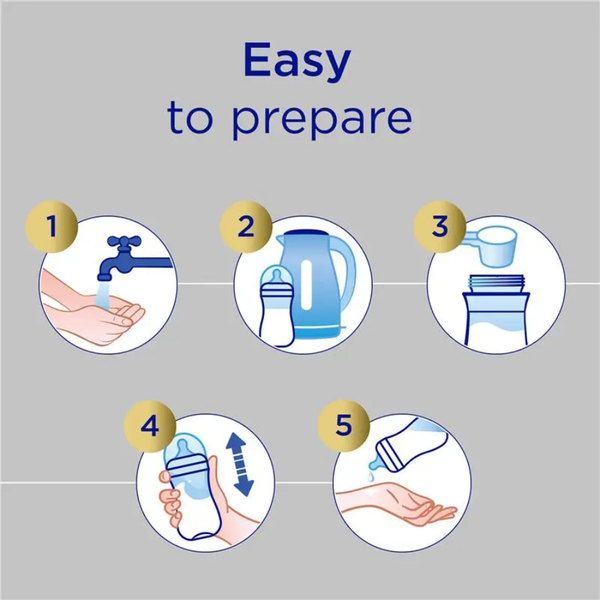 Easy
to prepare

1

2

3

4

5