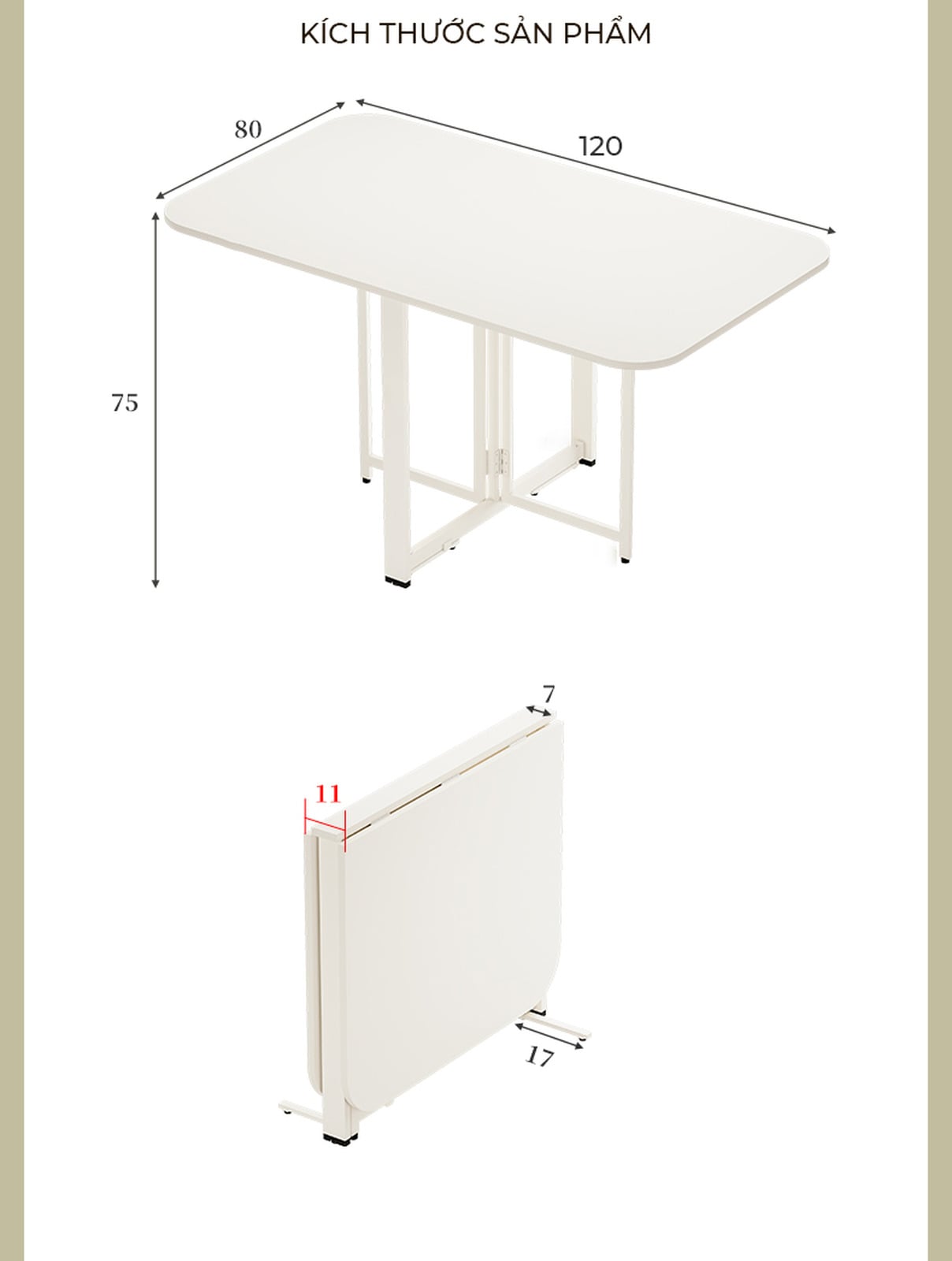 KÍCH THƯỚC SẢN PHẨM

80

120

75

7

11

17