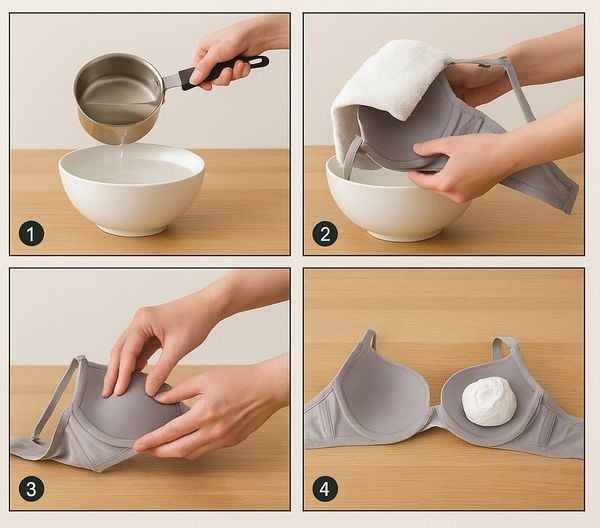 1

2

3

4